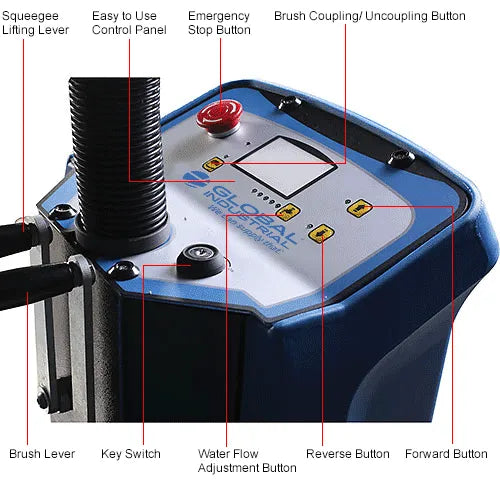 Squeegee Lifting Lever

Easy to Use Control Panel

Emergency Stop Button

Brush Coupling/ Uncoupling Button

GLOBAL INDUSTRIAL
We can supply that.

Brush Lever

Key Switch

Water Flow Adjustment Button

Reverse Button

Forward Button